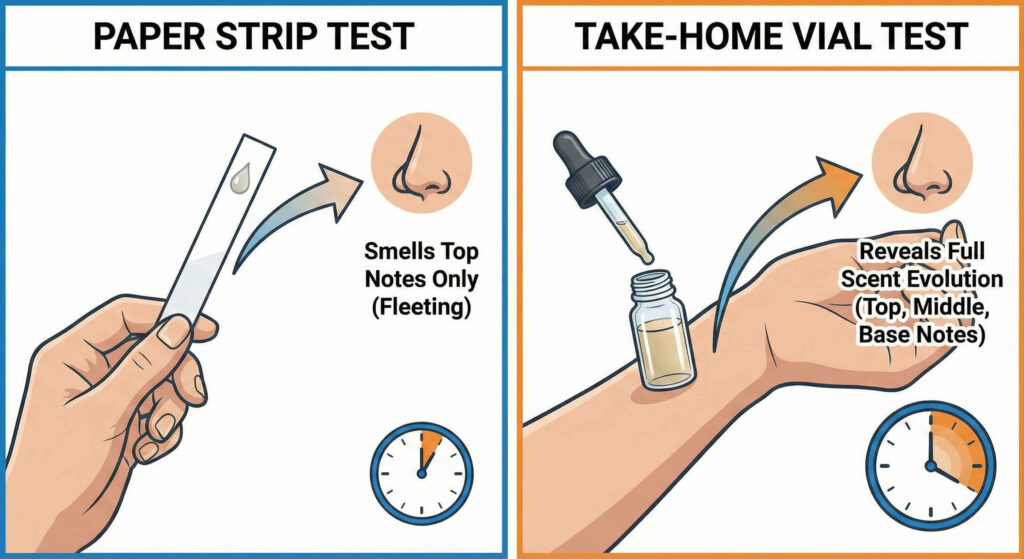 PAPER STRIP TEST

Smells Top Notes Only (Fleeting)

TAKE-HOME VIAL TEST

Reveals Full Scent Evolution (Top, Middle, Base Notes)