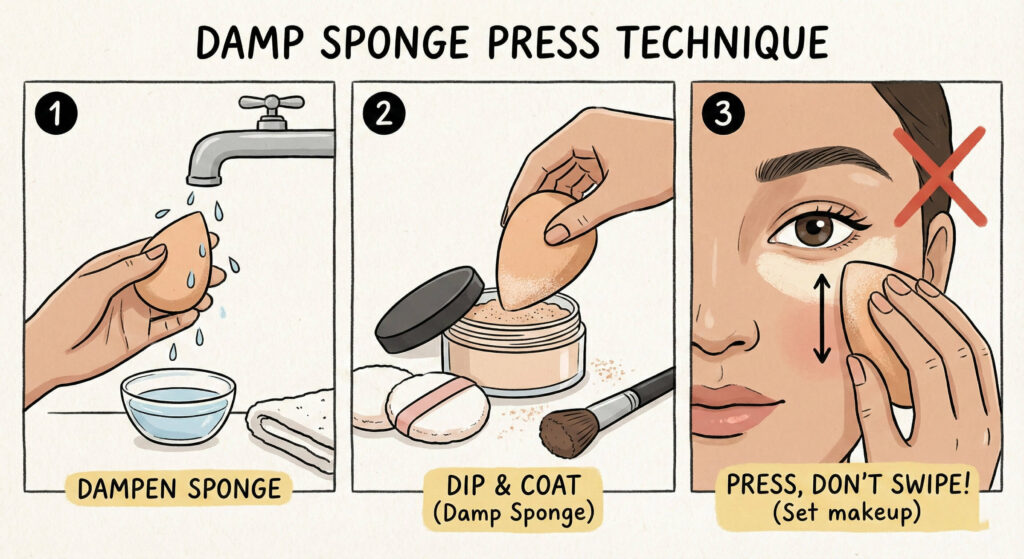 DAMP SPONGE PRESS TECHNIQUE

1

DAMPEN SPONGE

2

DIP & COAT (Damp Sponge)

3

PRESS, DON'T SWIPE! (Set makeup)