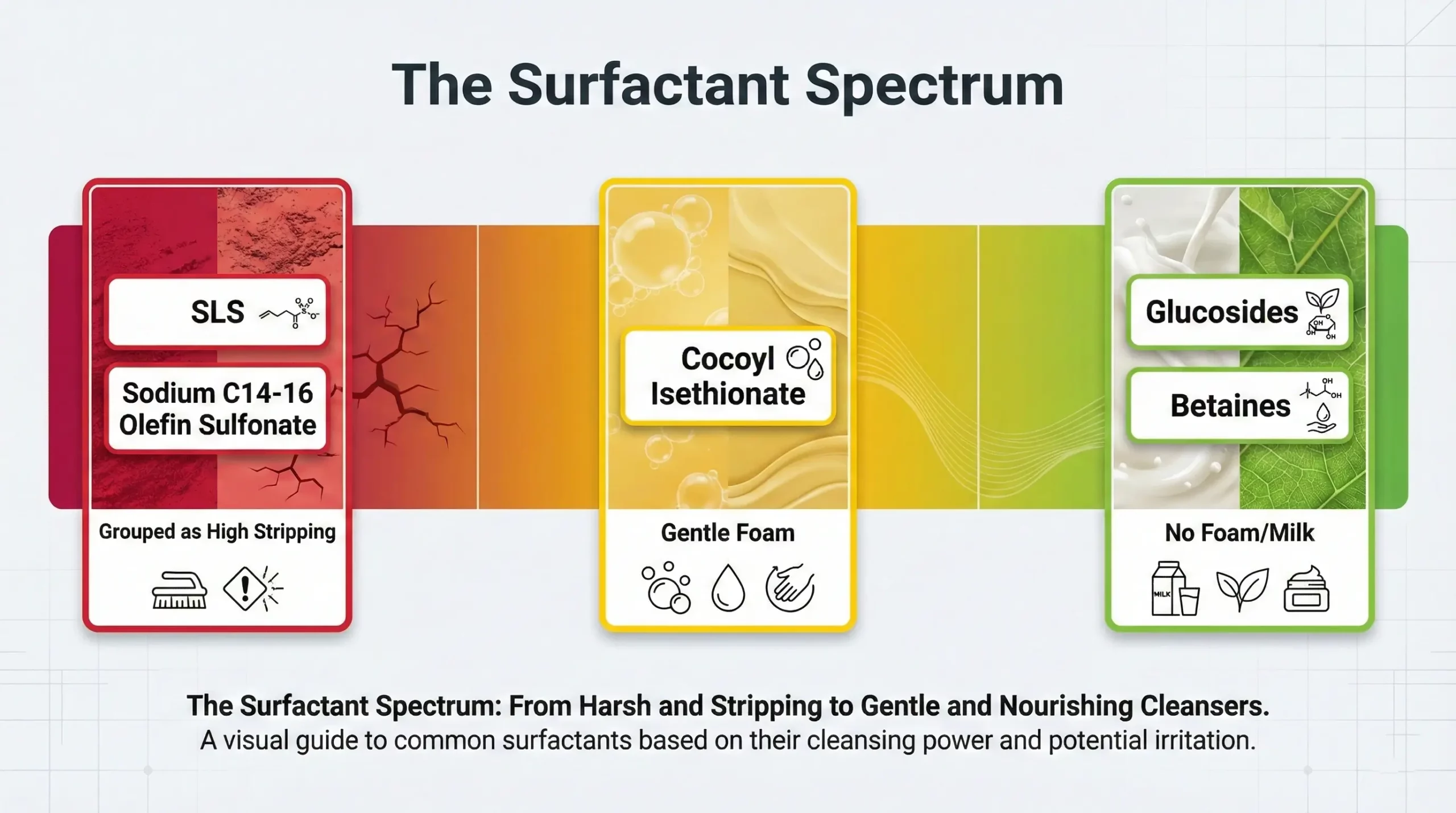 The Surfactant Spectrum

SLS

Sodium C14-16 Olefin Sulfonate

Grouped as High Stripping

Cocoyl Isethionate

Gentle Foam

Glucosides

Betaines

No Foam/Milk

MILK

The Surfactant Spectrum: From Harsh and Stripping to Gentle and Nourishing Cleansers.
A visual guide to common surfactants based on their cleansing power and potential irritation.