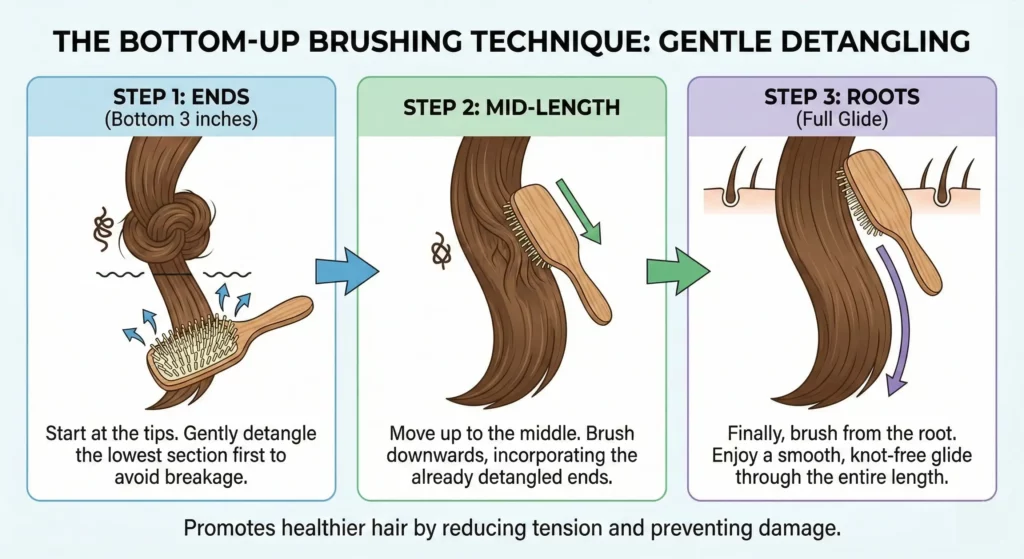 THE BOTTOM-UP BRUSHING TECHNIQUE: GENTLE DETANGLING

STEP 1: ENDS
(Bottom 3 inches)

Start at the tips. Gently detangle the lowest section first to avoid breakage.

STEP 2: MID-LENGTH

Move up to the middle. Brush downwards, incorporating the already detangled ends.

STEP 3: ROOTS
(Full Glide)

Finally, brush from the root. Enjoy a smooth, knot-free glide through the entire length.

Promotes healthier hair by reducing tension and preventing damage.