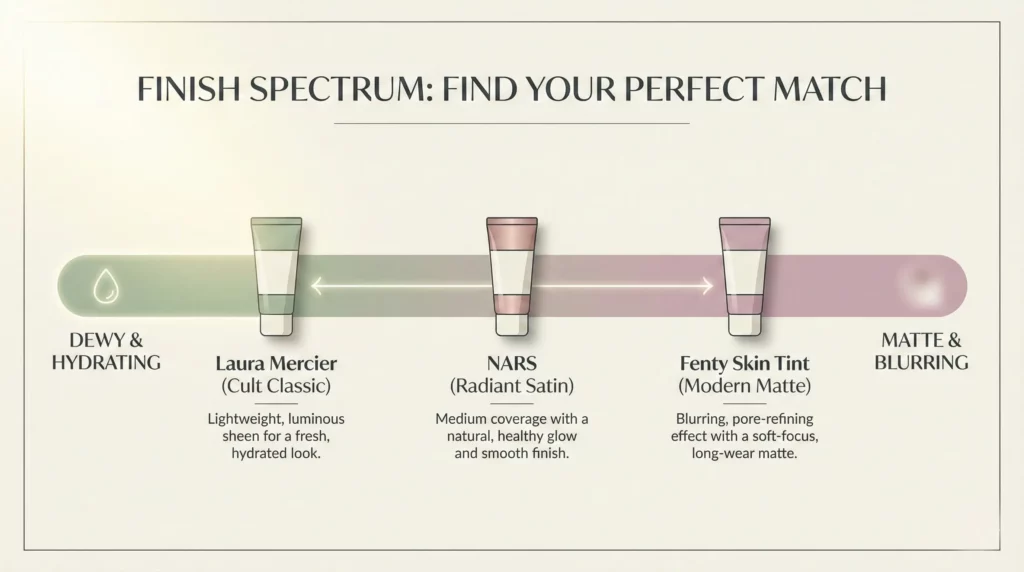 FINISH SPECTRUM: FIND YOUR PERFECT MATCH

DEWY & HYDRATING

Laura Mercier
(Cult Classic)

Lightweight, luminous sheen for a fresh, hydrated look.

NARS
(Radiant Satin)

Medium coverage with a natural, healthy glow and smooth finish.

Fenty Skin Tint
(Modern Matte)

Blurring, pore-refining effect with a soft-focus, long-wear matte.

MATTE & BLURRING