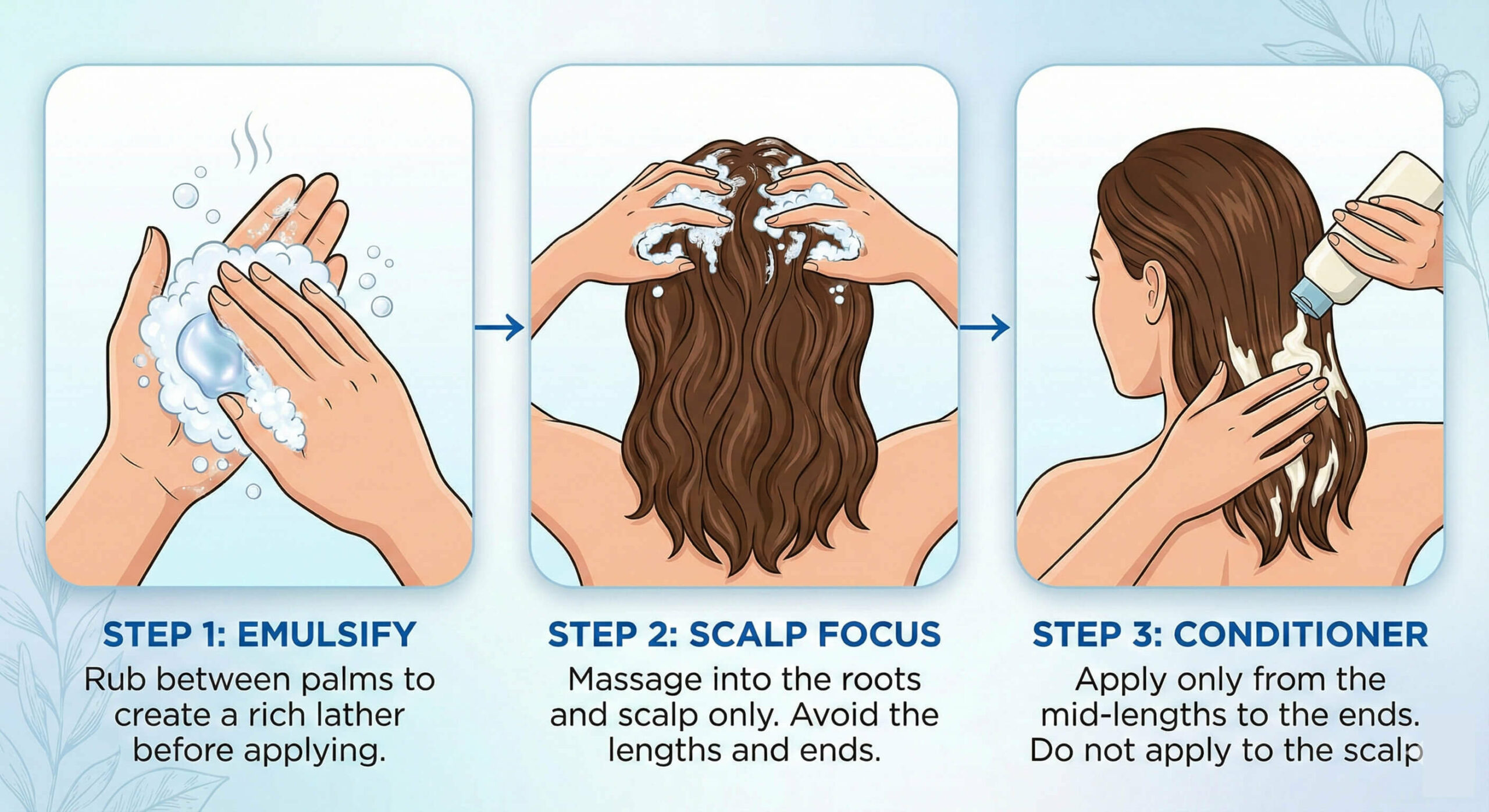 STEP 1: EMULSIFY
Rub between palms to create a rich lather before applying.

STEP 2: SCALP FOCUS
Massage into the roots and scalp only. Avoid the lengths and ends.

STEP 3: CONDITIONER
Apply only from the mid-lengths to the ends. Do not apply to the scalp